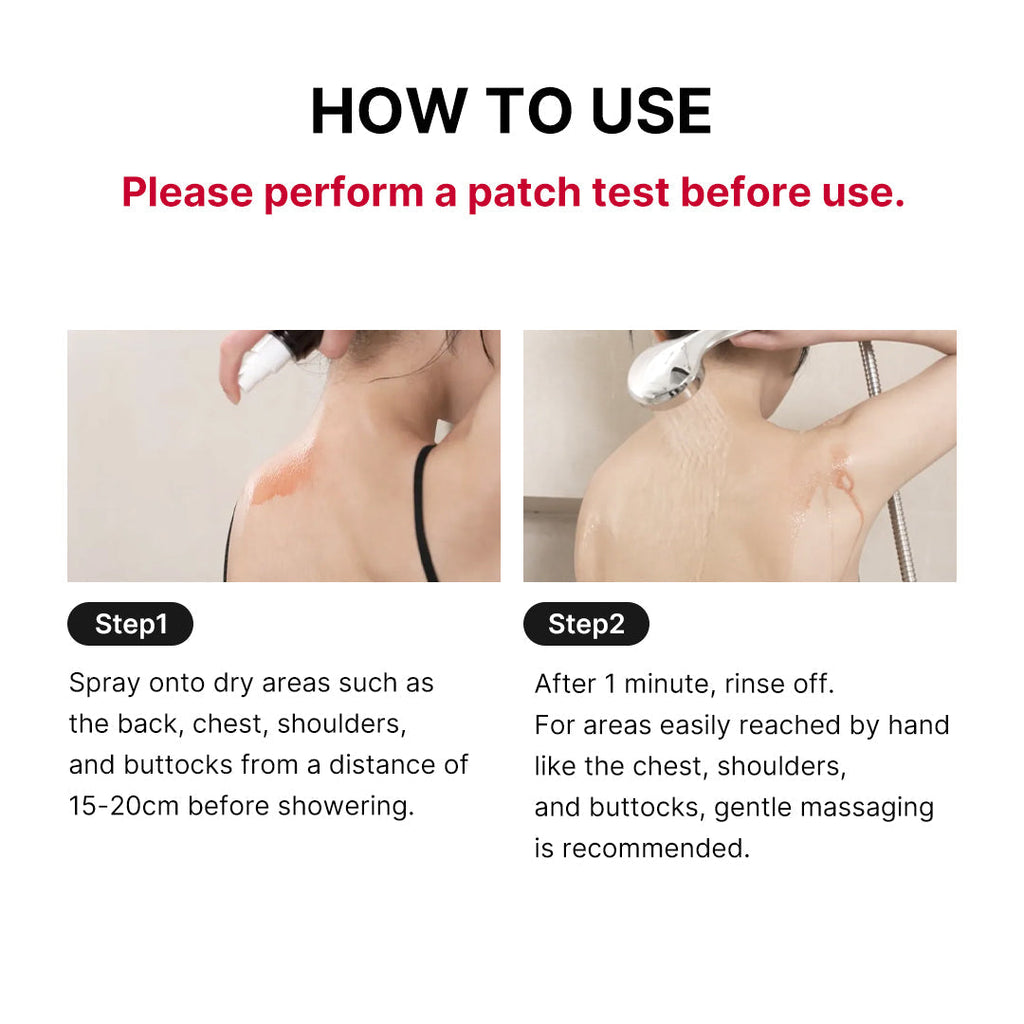 HOW TO USE

Please perform a patch test before use.

Step1

Spray onto dry areas such as the back, chest, shoulders, and buttocks from a distance of 15-20cm before showering.

Step2

After 1 minute, rinse off.
For areas easily reached by hand like the chest, shoulders, and buttocks, gentle massaging is recommended.